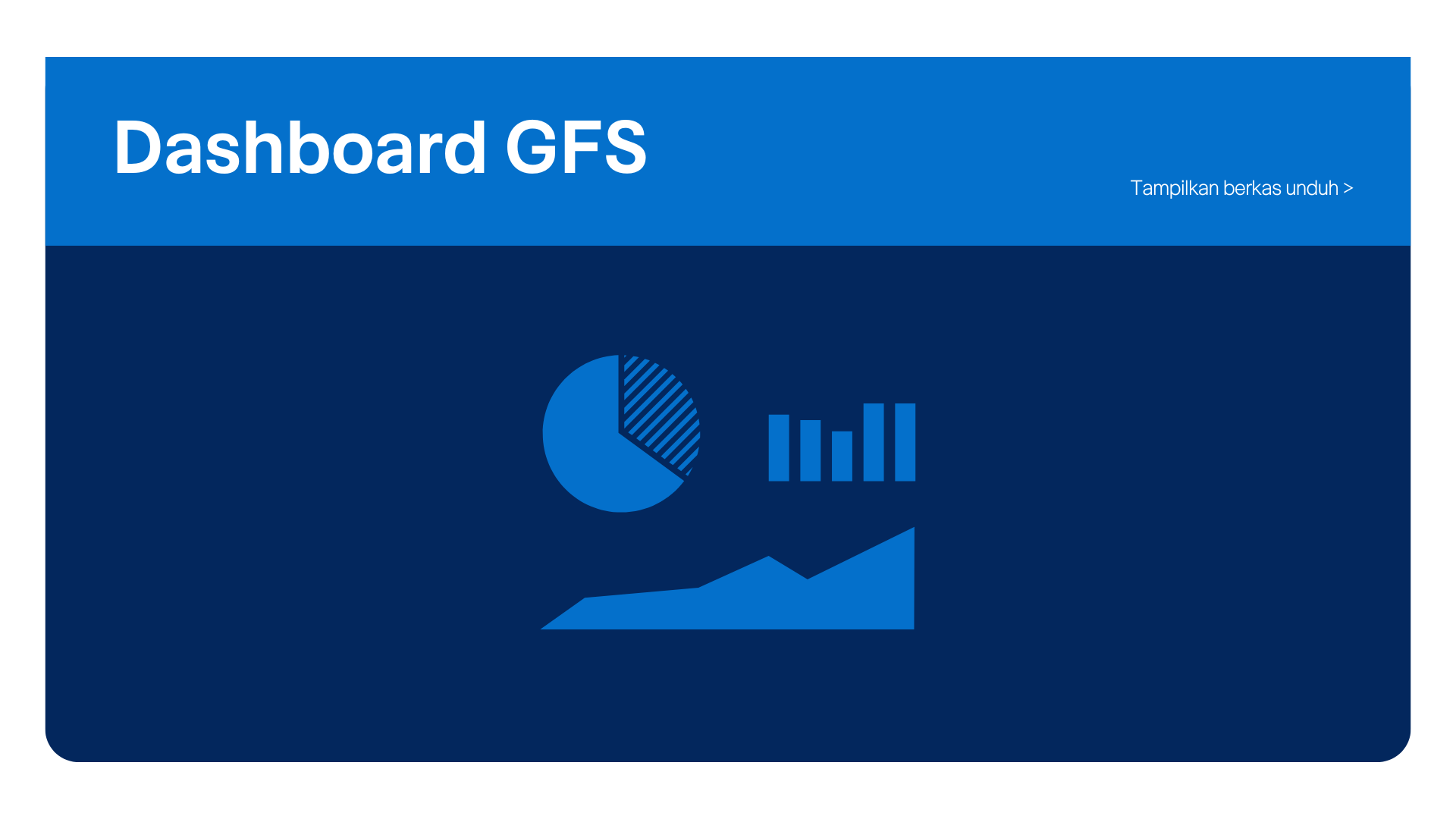 Dashboard GFS

Tampilkan berkas unduh >