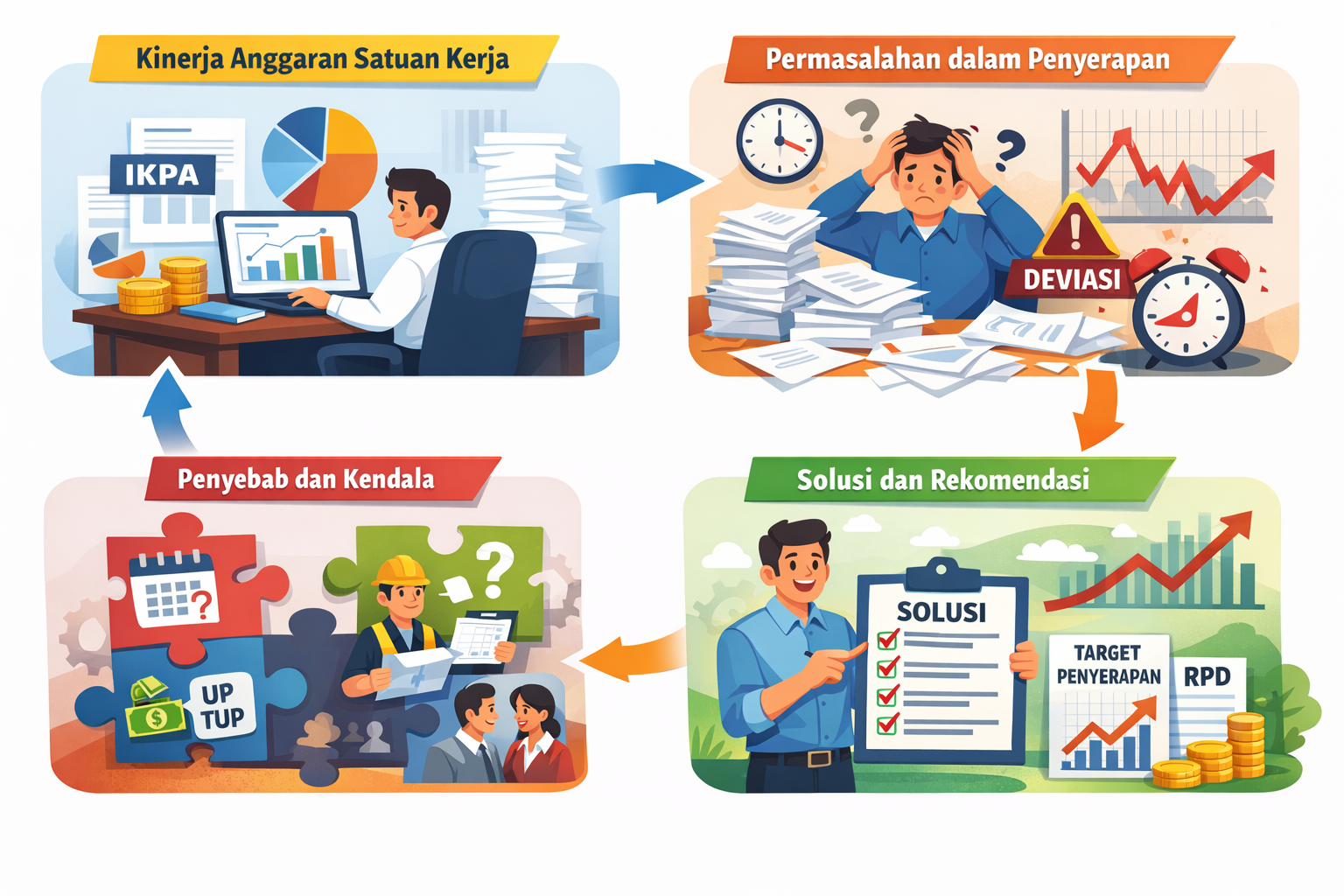 Kinerja Anggaran Satuan Kerja

IKPA

Permasalahan dalam Penyerapan

DEVIASI

Penyebab dan Kendala

UP
TUP

Solusi dan Rekomendasi

SOLUSI

TARGET
PENYERAPAN

RPD